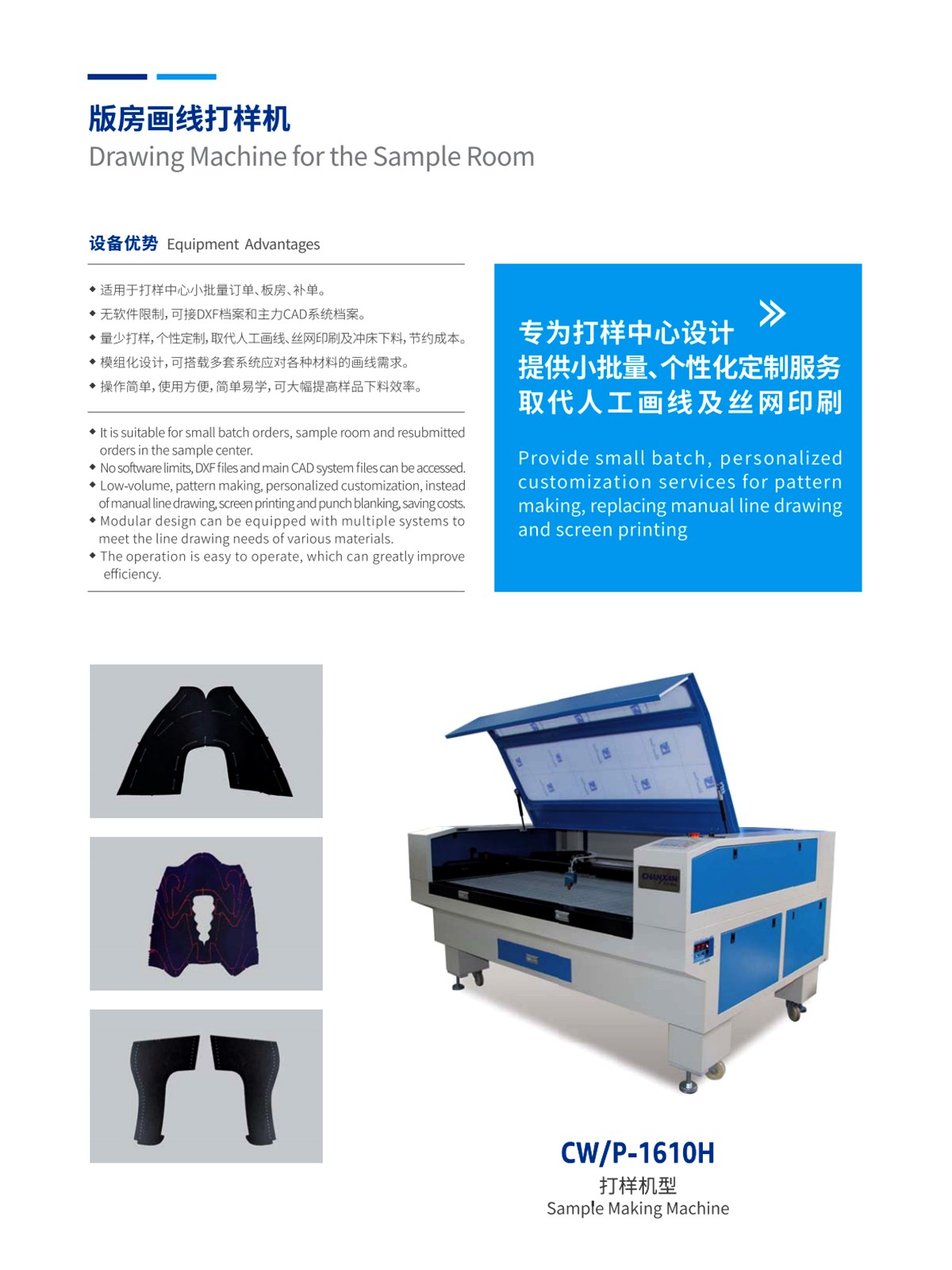 版房画线打样机
Drawing Machine for the Sample Room

设备优势 Equipment Advantages

◆ 适用于打样中心小批量订单、板房、补单。
◆ 无软件限制，可接DXF档案和主力CAD系统档案。
◆ 量少打样，个性定制，取代人工画线、丝网印刷及冲床下料，节约成本。
◆ 模组化设计，可搭载多套系统应对各种材料的画线需求。
◆ 操作简单，使用方便，简单易学，可大幅提高样品下料效率。

◆ It is suitable for small batch orders, sample room and resubmitted orders in the sample center.
◆ No software limits, DXF files and main CAD system files can be accessed.
◆ Low-volume, pattern making, personalized customization, instead of manual line drawing, screen printing and punch blanking, saving costs.
◆ Modular design can be equipped with multiple systems to meet the line drawing needs of various materials.
◆ The operation is easy to operate, which can greatly improve efficiency.

专为打样中心设计
提供小批量、个性化定制服务
取代人工画线及丝网印刷

Provide small batch, personalized customization services for pattern making, replacing manual line drawing and screen printing

CHANXAN

CW/P-1610H
打样机型
Sample Making Machine